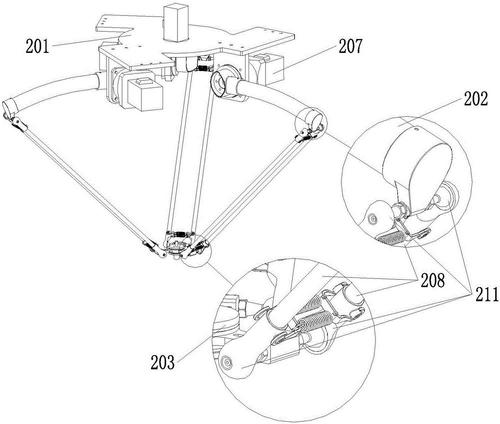 201
207
202
208
211
203